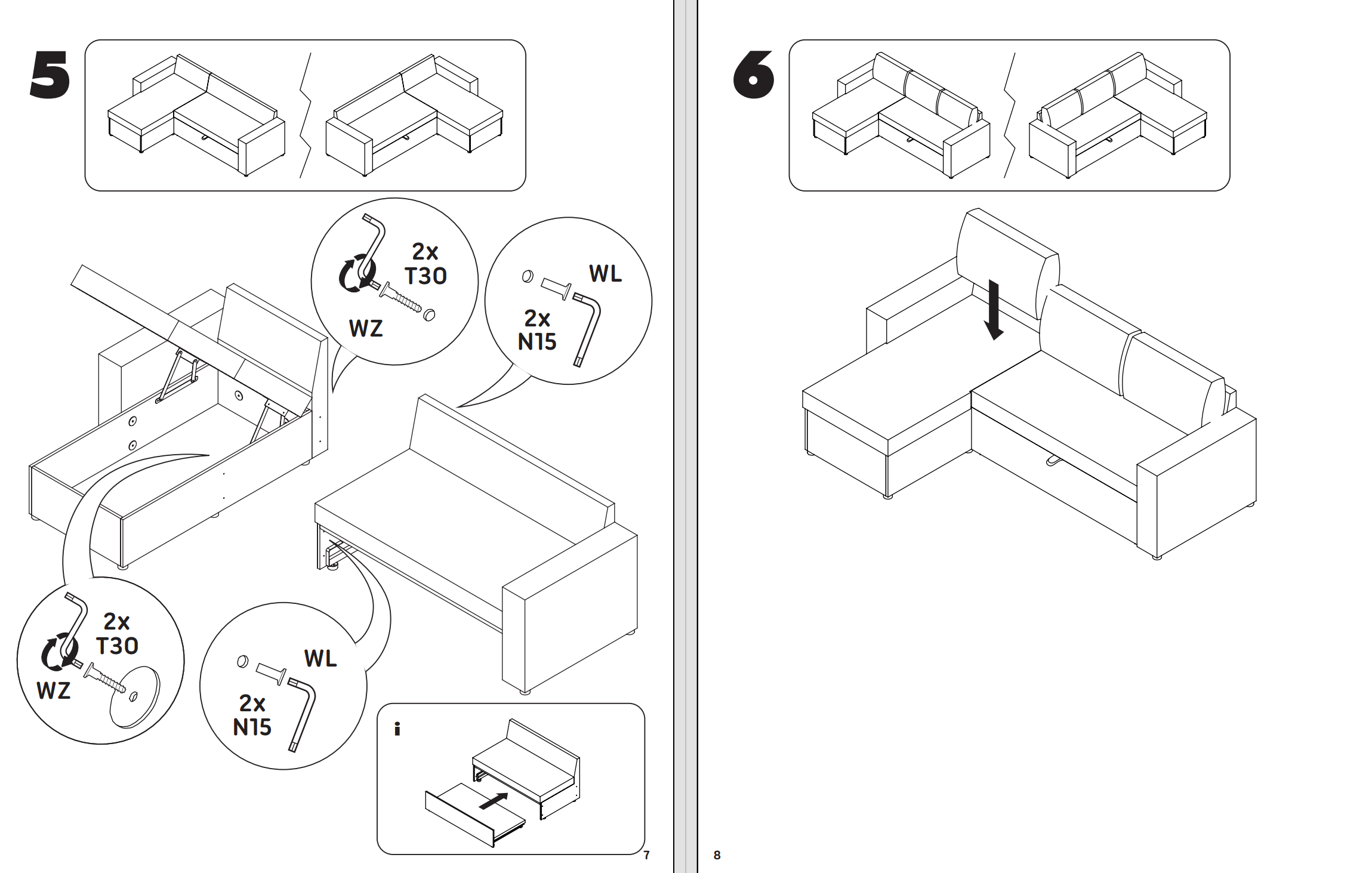 5

2x
T30
WZ

WL
2x
N15

2x
T30
WZ

WL
2x
N15

i

7

6

8