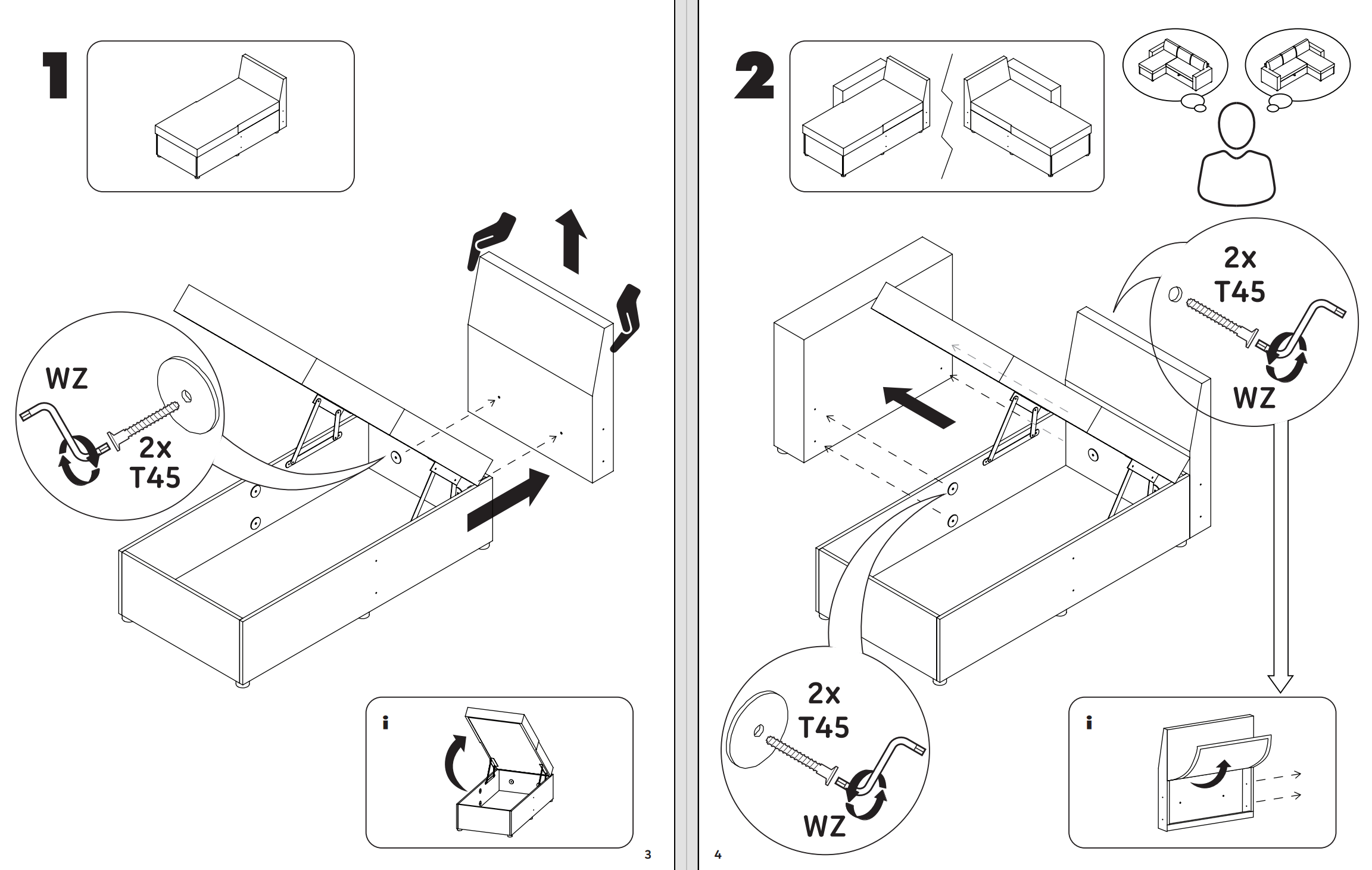 1

WZ

2x
T45

i

3

2

2x
T45

WZ

2x
T45

WZ

i

4