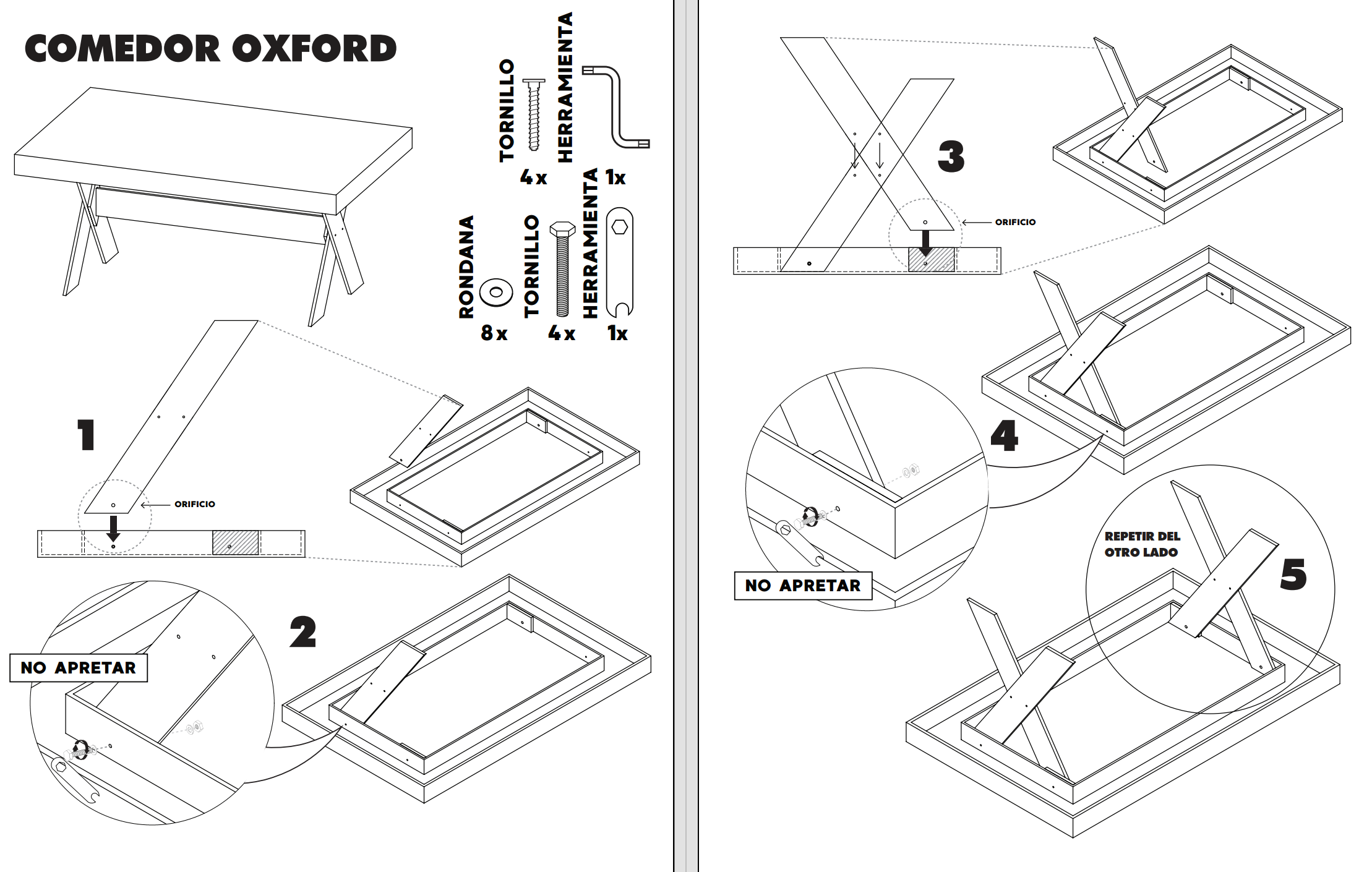 COMEDOR OXFORD

TORNILLO
4x

HERRAMIENTA
1x

RONDANA
8x

TORNILLO
4x

HERRAMIENTA
1x

1

ORIFICIO

2

NO APRETAR

3

ORIFICIO

4

NO APRETAR

REPETIR DEL OTRO LADO

5