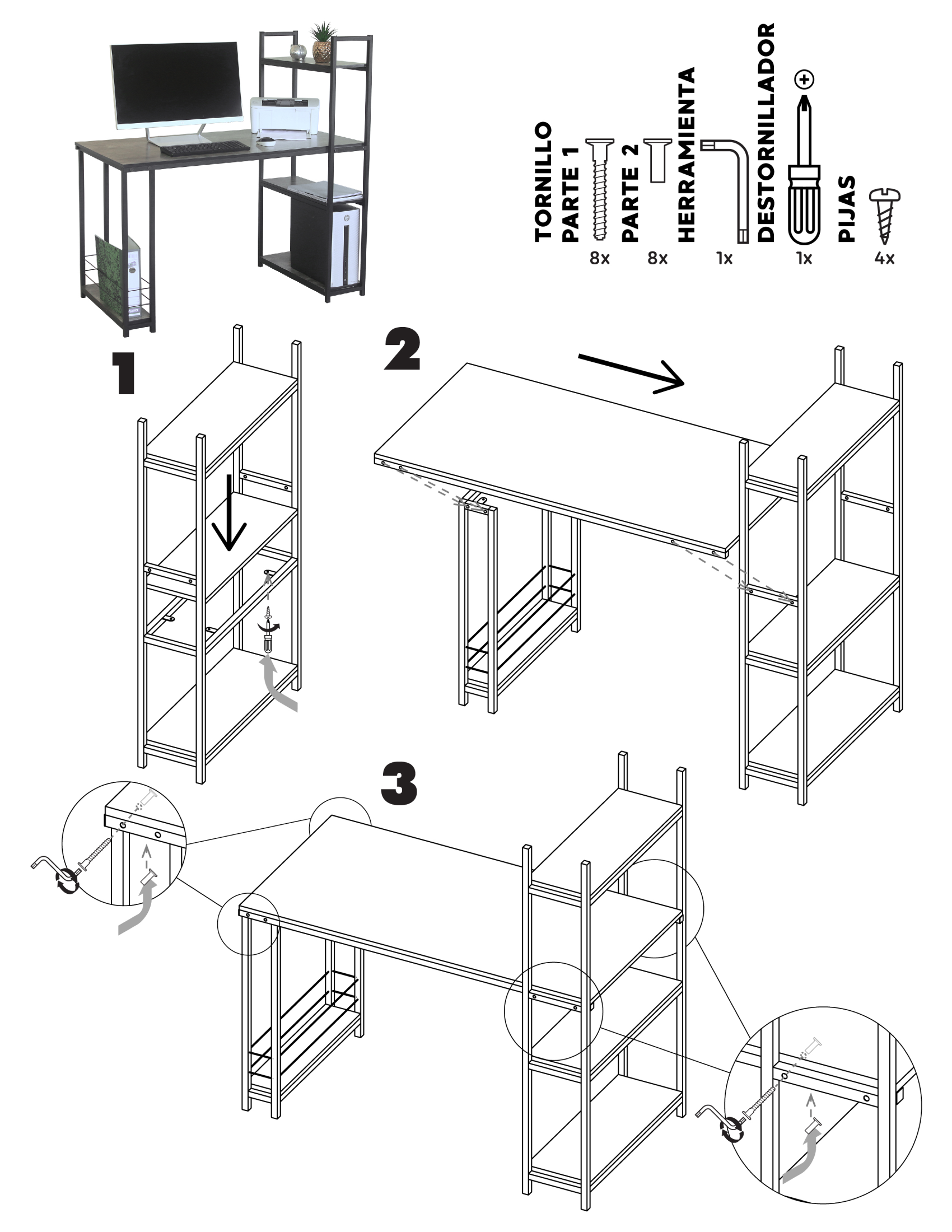 TORNILLO PARTE 1
8x

PARTE 2
8x

HERRAMIENTA
1x

DESTORNILLADOR
1x

PIJAS
4x

1

2

3